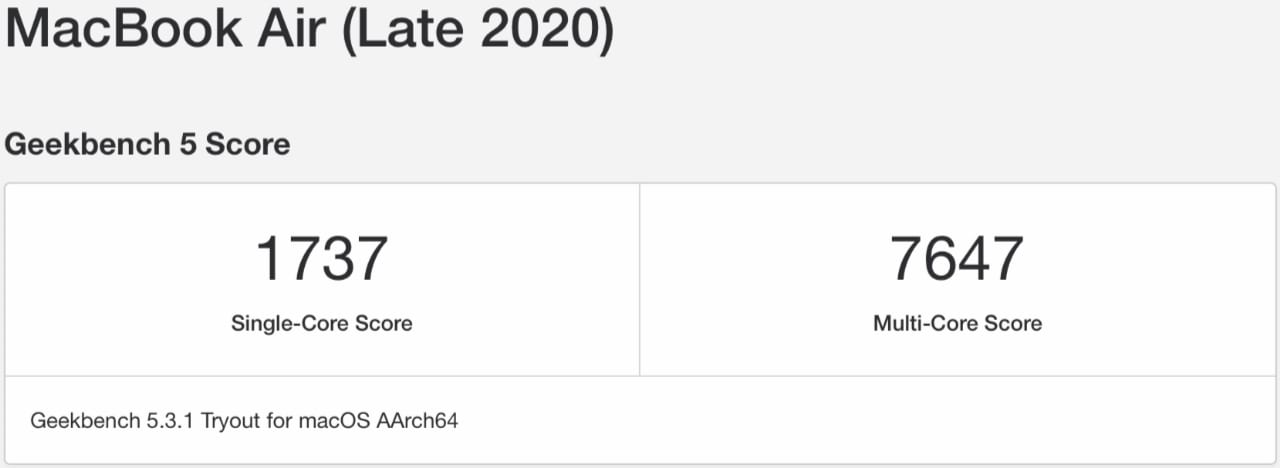 MacBook Air (Late 2020)

Geekbench 5 Score

| 1737 Single-Core Score | 7647 Multi-Core Score |
|---|---|

Geekbench 5.3.1 Tryout for macOS AArch64